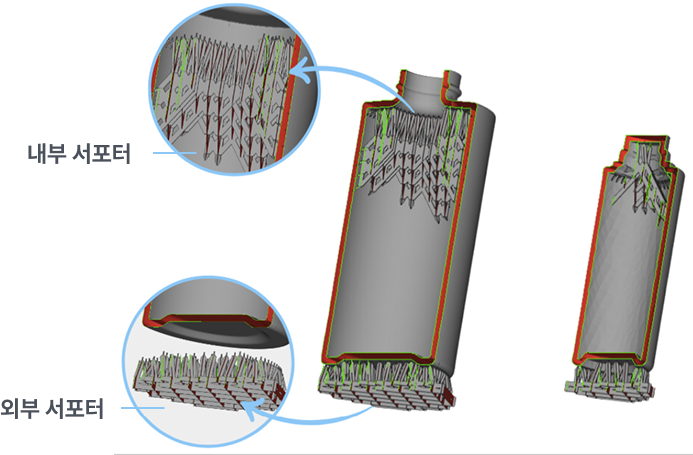 내부 서포터

외부 서포터